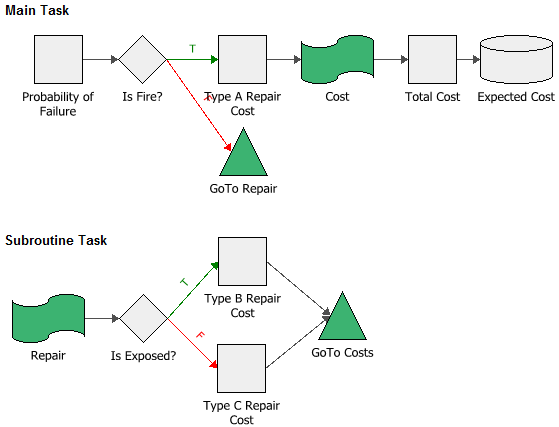 Main Task

Probability of Failure

Is Fire?

T

F

Type A Repair Cost

Cost

Total Cost

Expected Cost

GoTo Repair

Subroutine Task

Repair

Is Exposed?

T

F

Type B Repair Cost

Type C Repair Cost

GoTo Costs